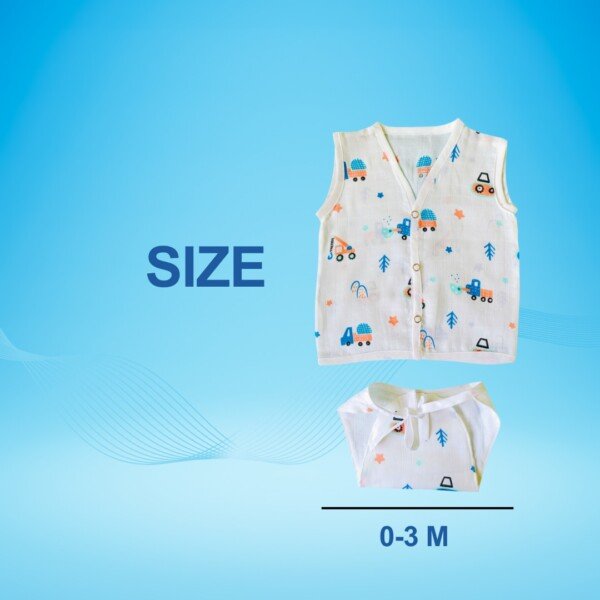 SIZE

0-3 M