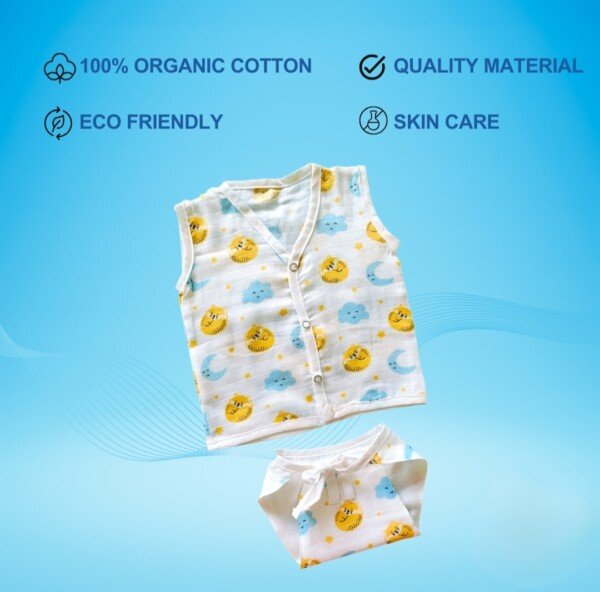 100% ORGANIC COTTON

QUALITY MATERIAL

ECO FRIENDLY

SKIN CARE